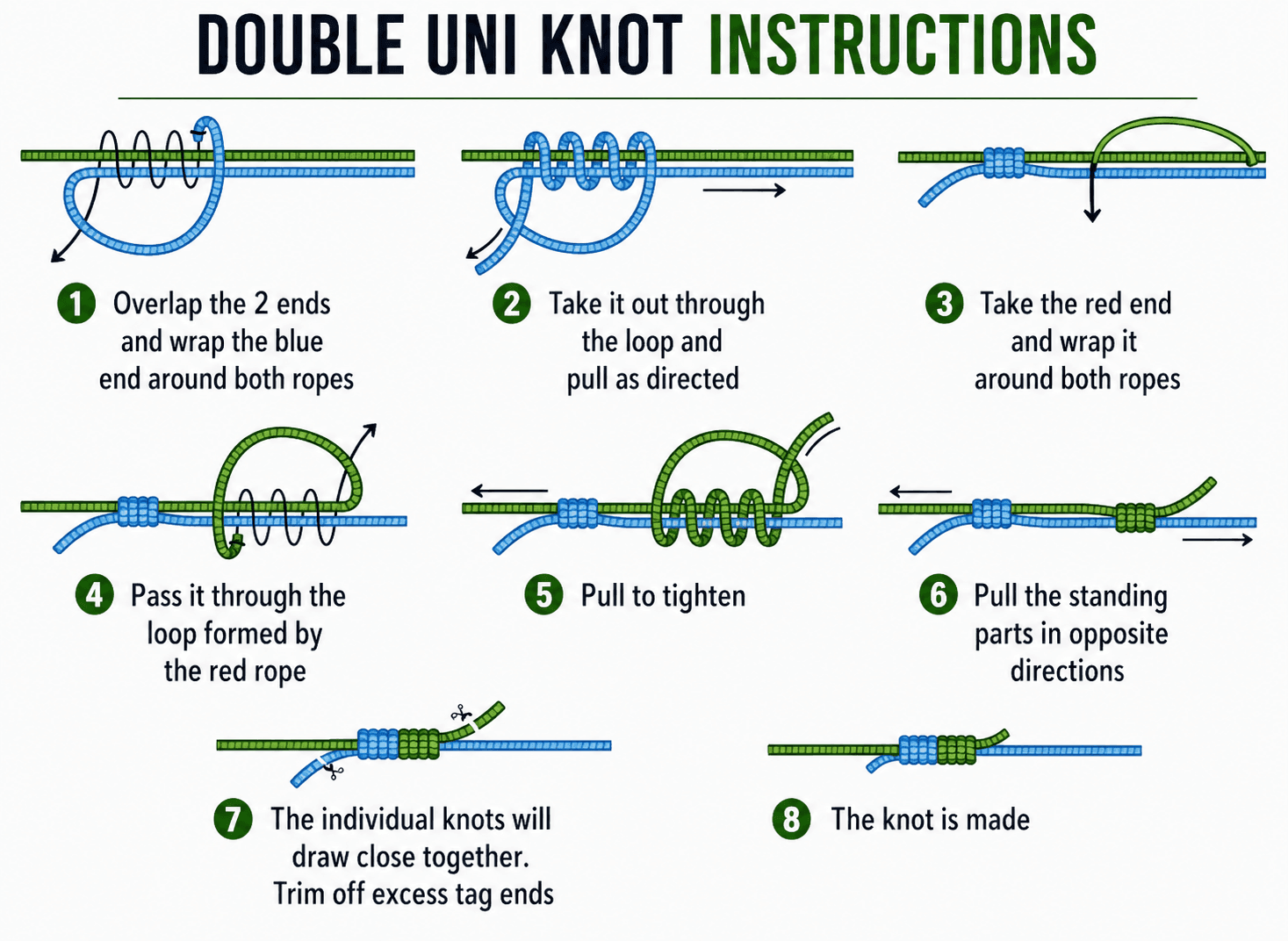 DOUBLE UNI KNOT INSTRUCTIONS

1 Overlap the 2 ends and wrap the blue end around both ropes

2 Take it out through the loop and pull as directed

3 Take the red end and wrap it around both ropes

4 Pass it through the loop formed by the red rope

5 Pull to tighten

6 Pull the standing parts in opposite directions

7 The individual knots will draw close together. Trim off excess tag ends

8 The knot is made