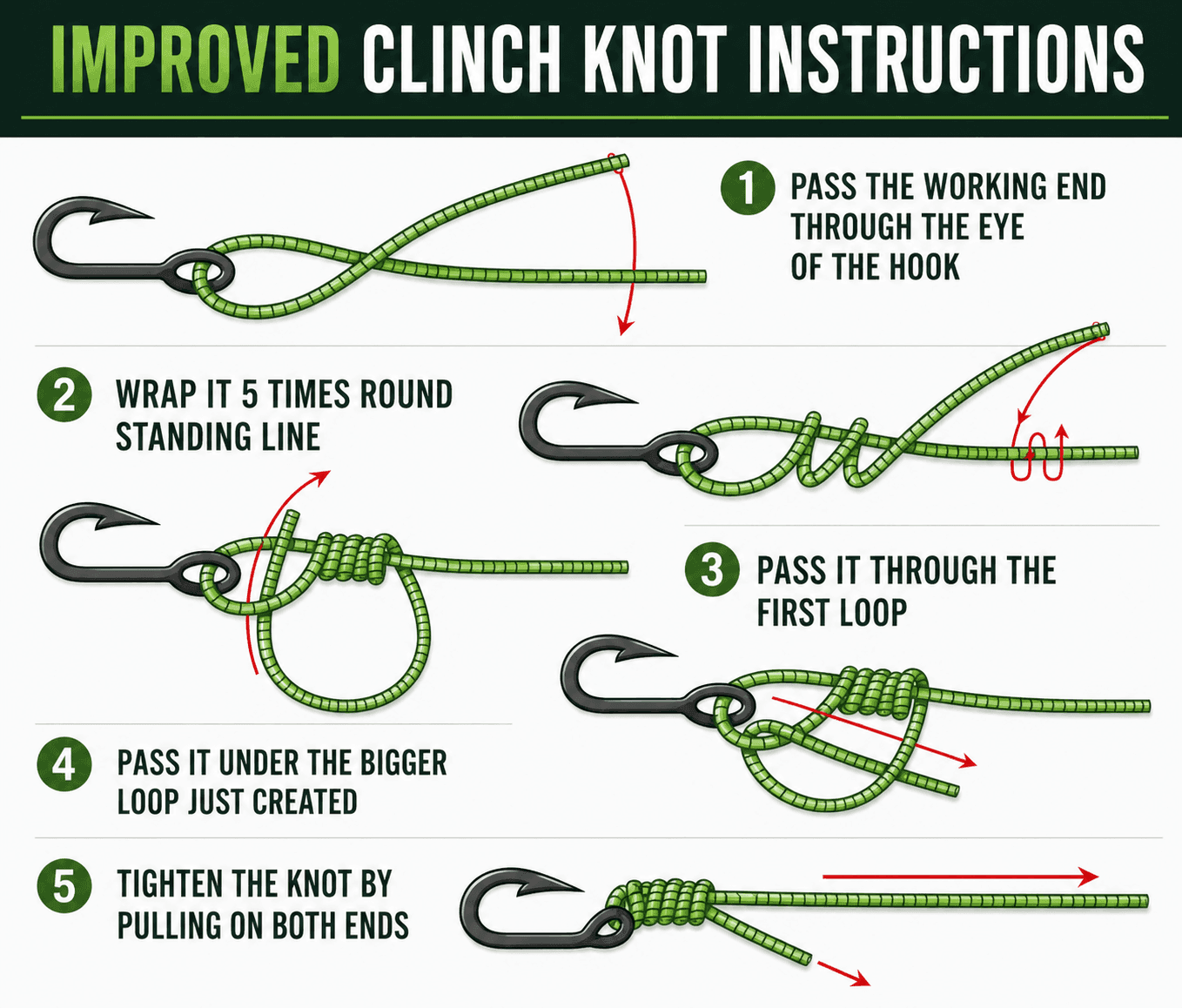 IMPROVED CLINCH KNOT INSTRUCTIONS

1 PASS THE WORKING END THROUGH THE EYE OF THE HOOK

2 WRAP IT 5 TIMES ROUND STANDING LINE

3 PASS IT THROUGH THE FIRST LOOP

4 PASS IT UNDER THE BIGGER LOOP JUST CREATED

5 TIGHTEN THE KNOT BY PULLING ON BOTH ENDS