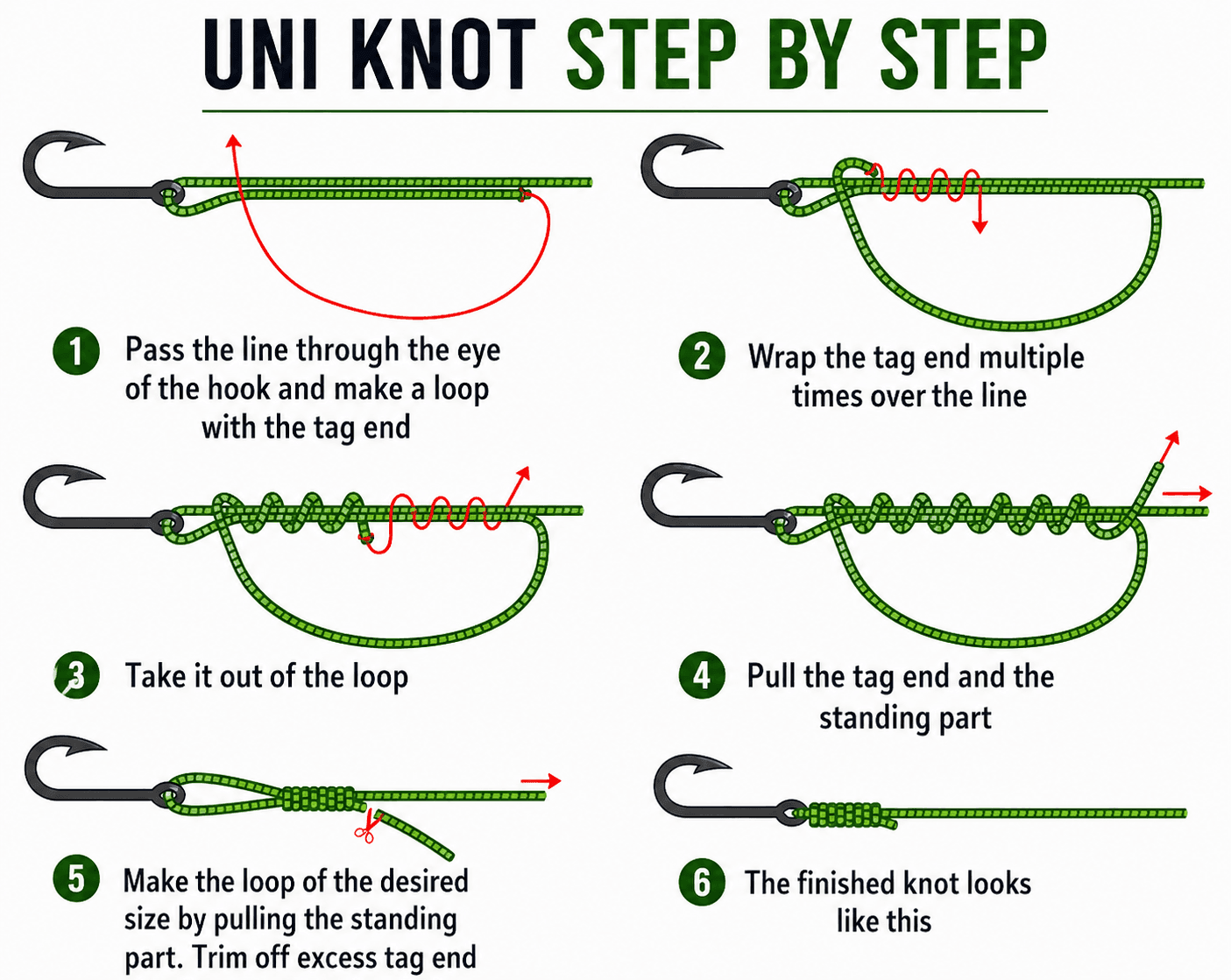 UNI KNOT STEP BY STEP

1 Pass the line through the eye of the hook and make a loop with the tag end

2 Wrap the tag end multiple times over the line

3 Take it out of the loop

4 Pull the tag end and the standing part

5 Make the loop of the desired size by pulling the standing part. Trim off excess tag end

6 The finished knot looks like this